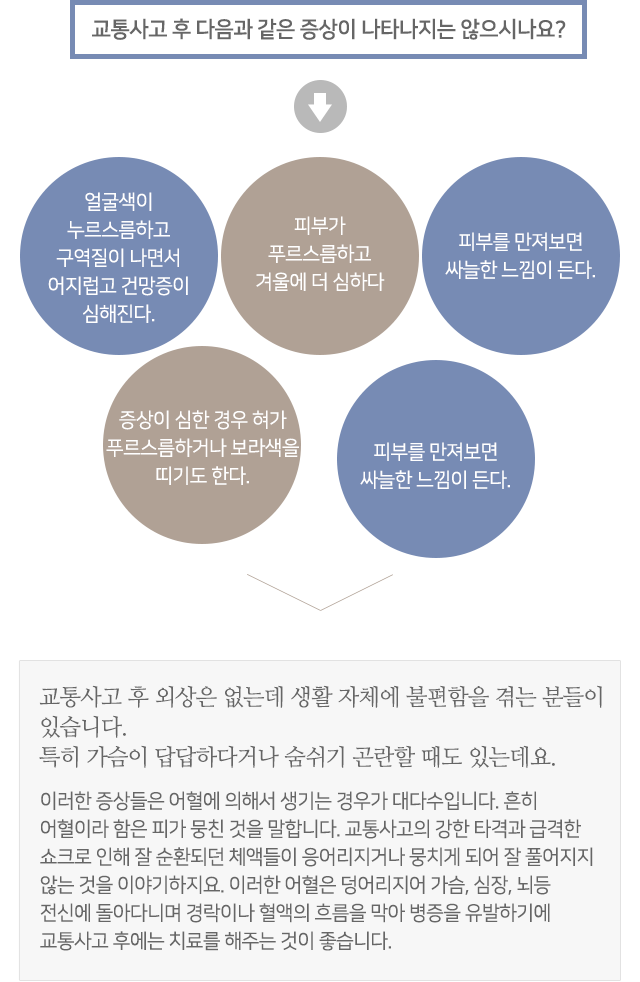 교통사고 후 다음과 같은 증상이 나타나지는 않으시나요?

얼굴색이
누르스름하고
구역질이 나면서
어지럽고 건망증이
심해진다.

피부가
푸르스름하고
겨울에 더 심하다

피부를 만져보면
싸늘한 느낌이 든다.

증상이 심한 경우 혀가
푸르스름하거나 보라색을
띠기도 한다.

피부를 만져보면
싸늘한 느낌이 든다.

교통사고 후 외상은 없는데 생활 자체에 불편함을 겪는 분들이 있습니다.
특히 가슴이 답답하다거나 숨쉬기 곤란할 때도 있는데요.

이러한 증상들은 어혈에 의해서 생기는 경우가 대다수입니다. 흔히 어혈이라 함은 피가 뭉친 것을 말합니다. 교통사고의 강한 타격과 급격한 쇼크로 인해 잘 순환되던 체액들이 응어리지거나 뭉치게 되어 잘 풀어지지 않는 것을 이야기하지요. 이러한 어혈은 덩어리지어 가슴, 심장, 뇌등 전신에 돌아다니며 경락이나 혈액의 흐름을 막아 병증을 유발하기에 교통사고 후에는 치료를 해주는 것이 좋습니다.